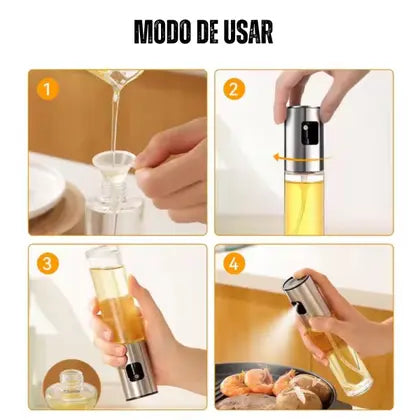 MODO DE USAR

1

2

3

4