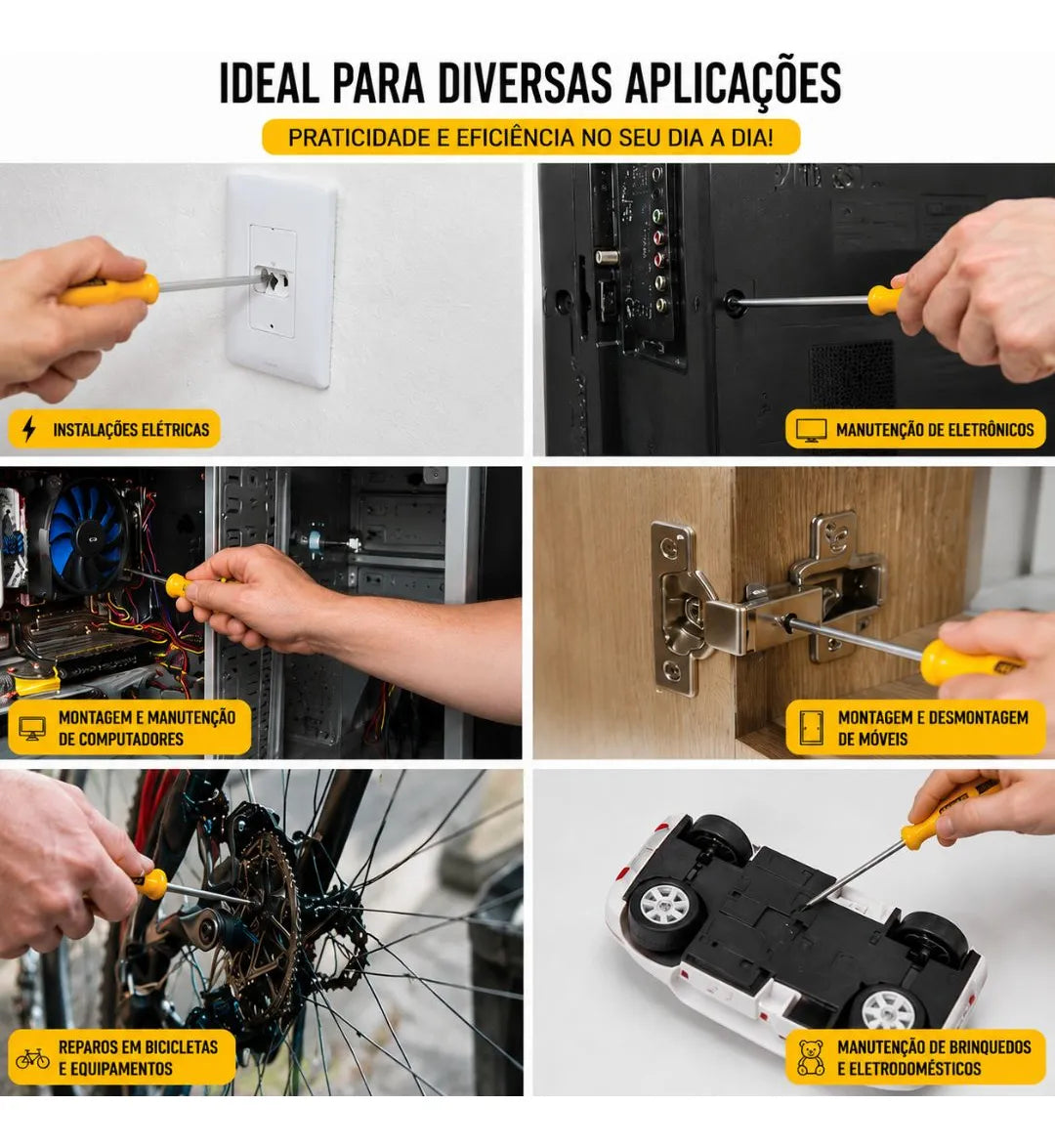 IDEAL PARA DIVERSAS APLICAÇÕES

PRATICIDADE E EFICIÊNCIA NO SEU DIA A DIA!

INSTALAÇÕES ELÉTRICAS

MANUTENÇÃO DE ELETRÔNICOS

MONTAGEM E MANUTENÇÃO DE COMPUTADORES

MONTAGEM E DESMONTAGEM DE MÓVEIS

REPAROS EM BICICLETAS E EQUIPAMENTOS

MANUTENÇÃO DE BRINQUEDOS E ELETRODOMÉSTICOS